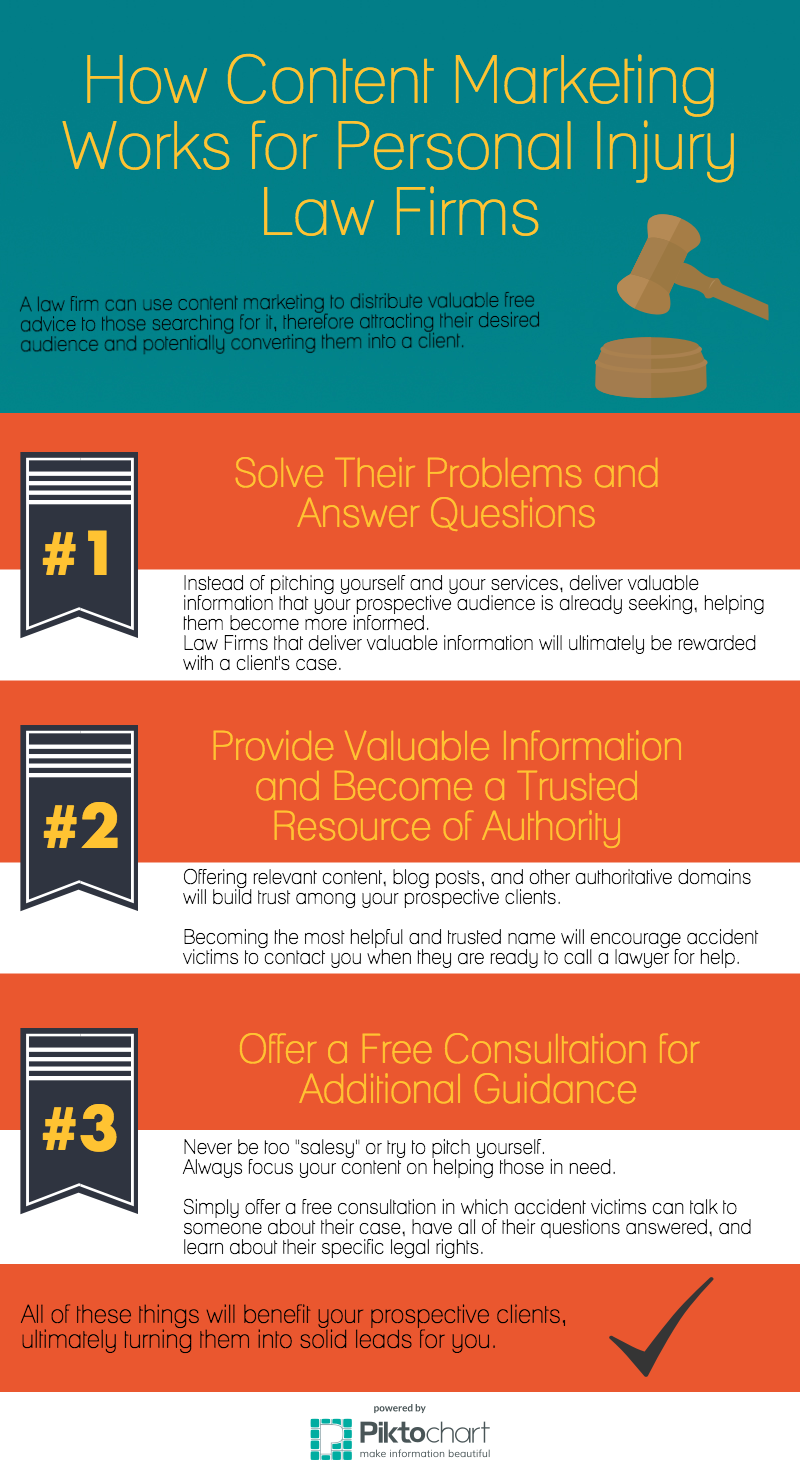 How Content Marketing Works for Personal Injury Law Firms

A law firm can use content marketing to distribute valuable free advice to those searching for it, therefore attracting their desired audience and potentially converting them into a client.

#1

Solve Their Problems and Answer Questions

Instead of pitching yourself and your services, deliver valuable information that your prospective audience is already seeking, helping them become more informed.
Law Firms that deliver valuable information will ultimately be rewarded with a client's case.

#2

Provide Valuable Information and Become a Trusted Resource of Authority

Offering relevant content, blog posts, and other authoritative domains will build trust among your prospective clients.

Becoming the most helpful and trusted name will encourage accident victims to contact you when they are ready to call a lawyer for help.

#3

Offer a Free Consultation for Additional Guidance

Never be too "salesy" or try to pitch yourself.
Always focus your content on helping those in need.

Simply offer a free consultation in which accident victims can talk to someone about their case, have all of their questions answered, and learn about their specific legal rights.

All of these things will benefit your prospective clients, ultimately turning them into solid leads for you.

powered by
Piktochart
make information beautiful